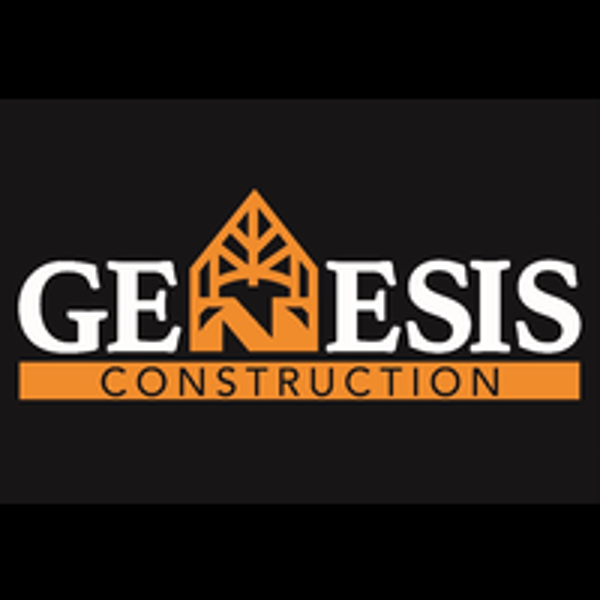 GENESIS
CONSTRUCTION