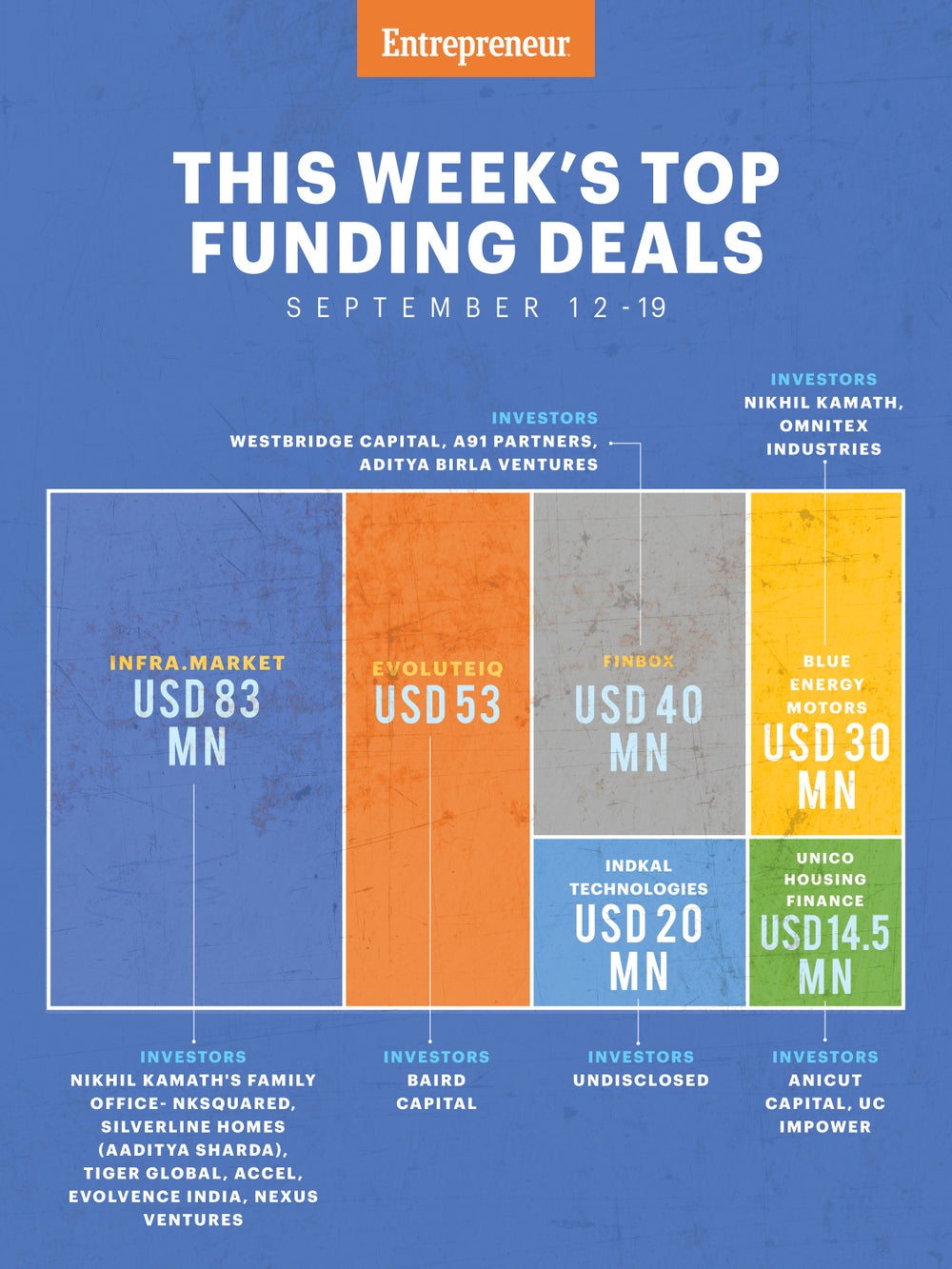 Entrepreneur

THIS WEEK'S TOP FUNDING DEALS

SEPTEMBER 12-19

INVESTORS
WESTBRIDGE CAPITAL, A91 PARTNERS, ADITYA BIRLA VENTURES

INVESTORS
NIKHIL KAMATH, OMNITEX INDUSTRIES

INFRA.MARKET
USD 83 MN

EVOLUTEIQ
USD 53

FINBOX
USD 40 MN

BLUE ENERGY MOTORS
USD 30 MN

INDKAL TECHNOLOGIES
USD 20 MN

UNICO HOUSING FINANCE
USD 14.5 MN

INVESTORS
NIKHIL KAMATH'S FAMILY OFFICE- NKSQUARED, SILVERLINE HOMES (AADITYA SHARDA), TIGER GLOBAL, ACCEL, EVOLVENCE INDIA, NEXUS VENTURES

INVESTORS
BAIRD CAPITAL

INVESTORS
UNDISCLOSED

INVESTORS
ANICUT CAPITAL, UC IMPOWER