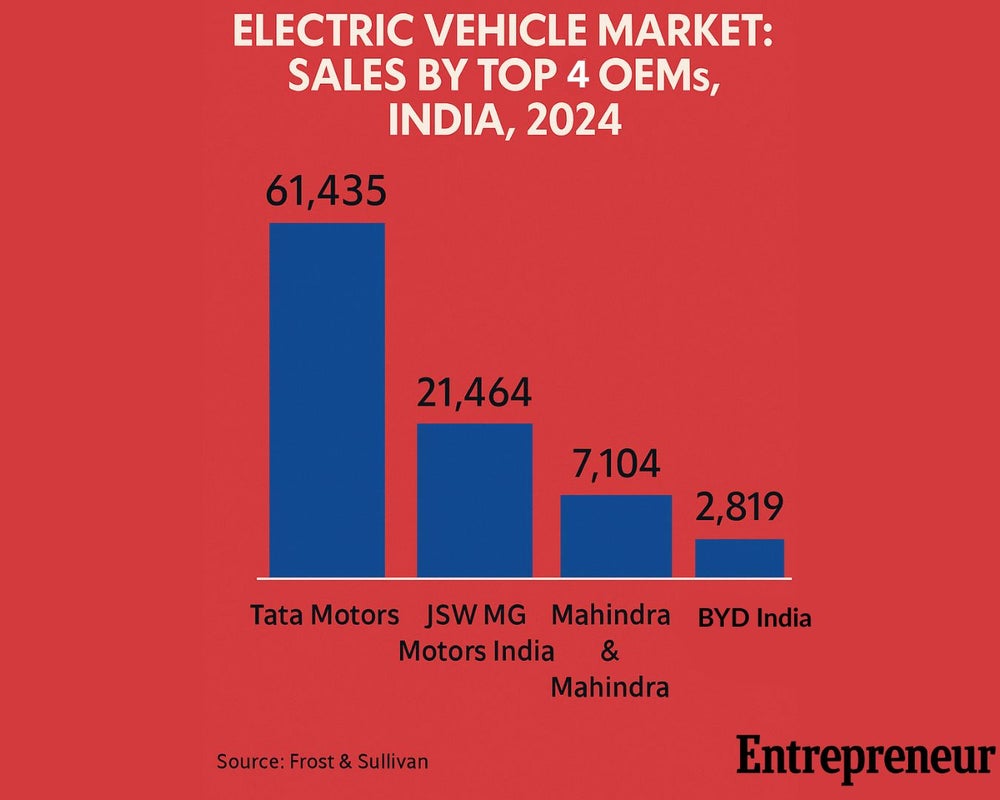 ELECTRIC VEHICLE MARKET: SALES BY TOP 4 OEMs, INDIA, 2024

61,435

21,464

7,104

2,819

Tata Motors

JSW MG Motors India

Mahindra & Mahindra

BYD India

Source: Frost & Sullivan

Entrepreneur