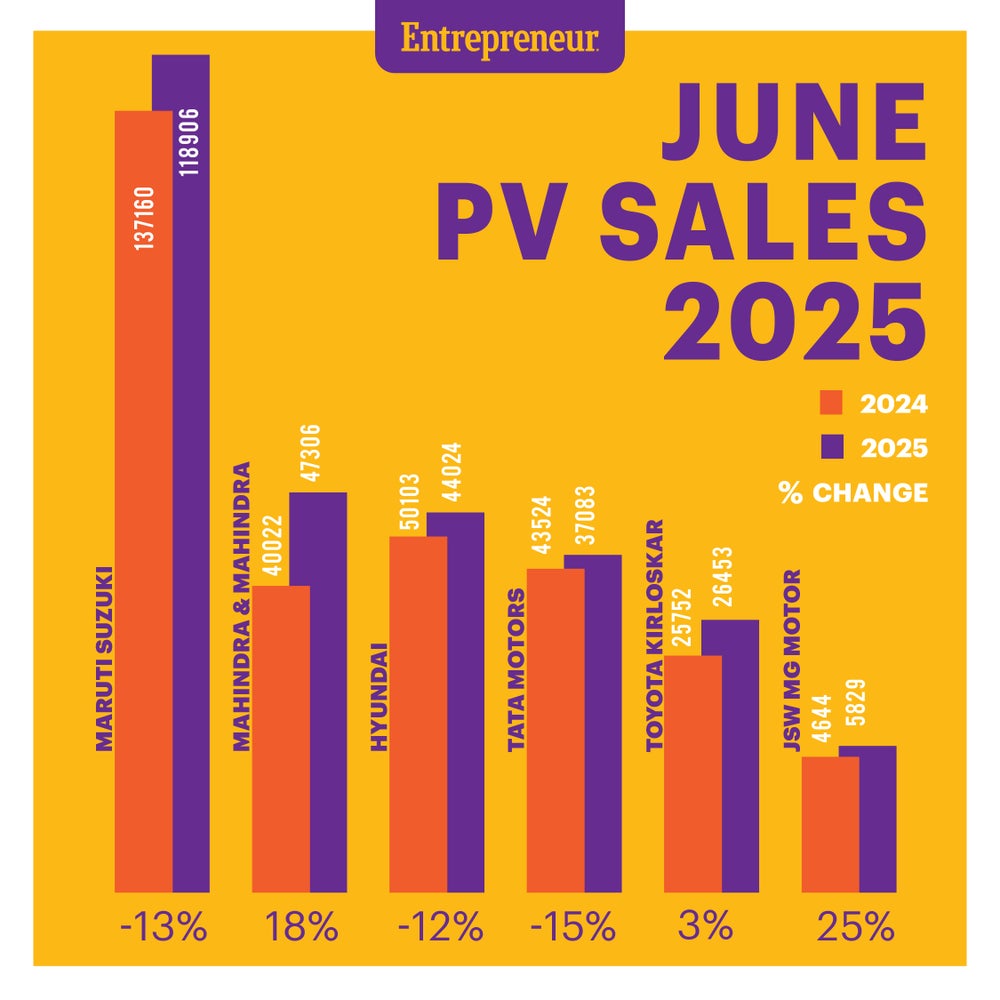 Entrepreneur

JUNE PV SALES 2025

2024
2025
% CHANGE

MARUTI SUZUKI 137160 118906
MAHINDRA & MAHINDRA 40022 47306
HYUNDAI 50103 44024
TATA MOTORS 43524 37083
TOYOTA KIRLOSKAR 25752 26453
JSW MG MOTOR 4644 5829

-13% 18% -12% -15% 3% 25%