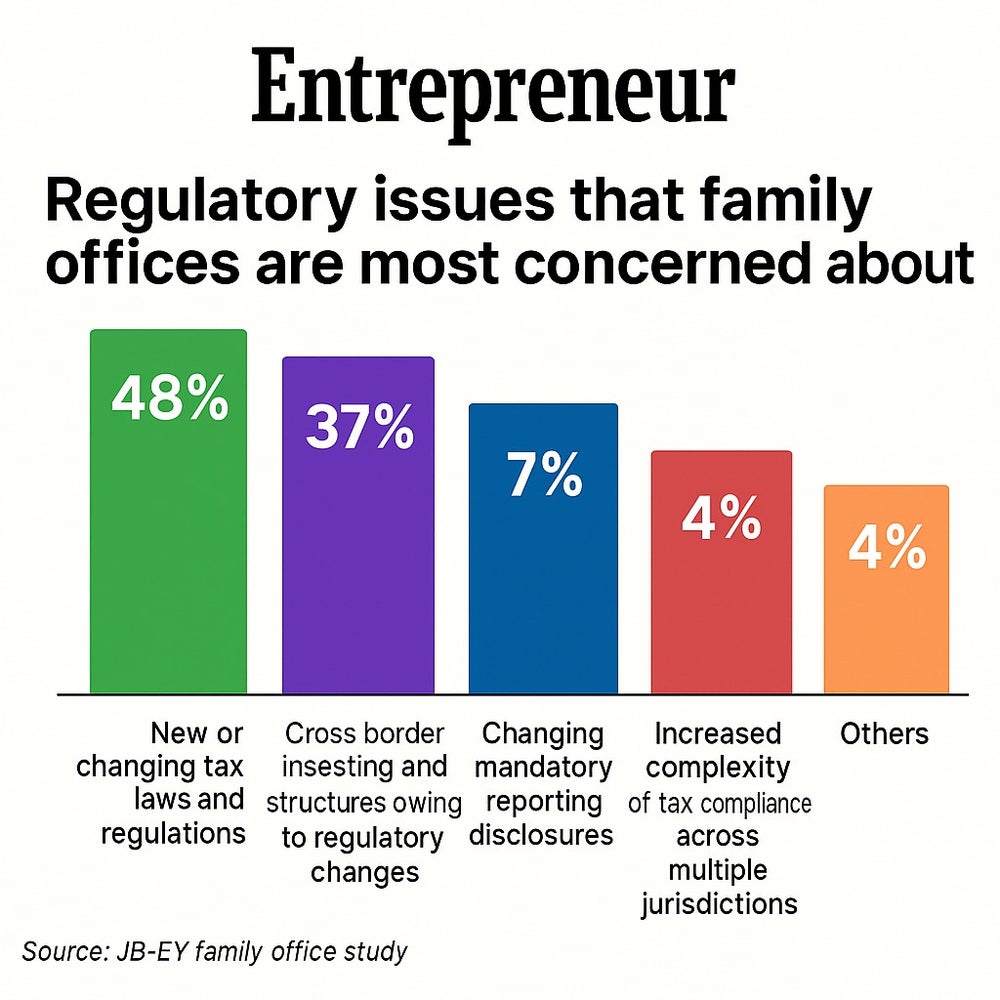 Entrepreneur

Regulatory issues that family offices are most concerned about

48%

37%

7%

4%

4%

New or changing tax laws and regulations

Cross border insesting and structures owing to regulatory changes

Changing mandatory reporting disclosures

Increased complexity of tax compliance across multiple jurisdictions

Others

Source: JB-EY family office study