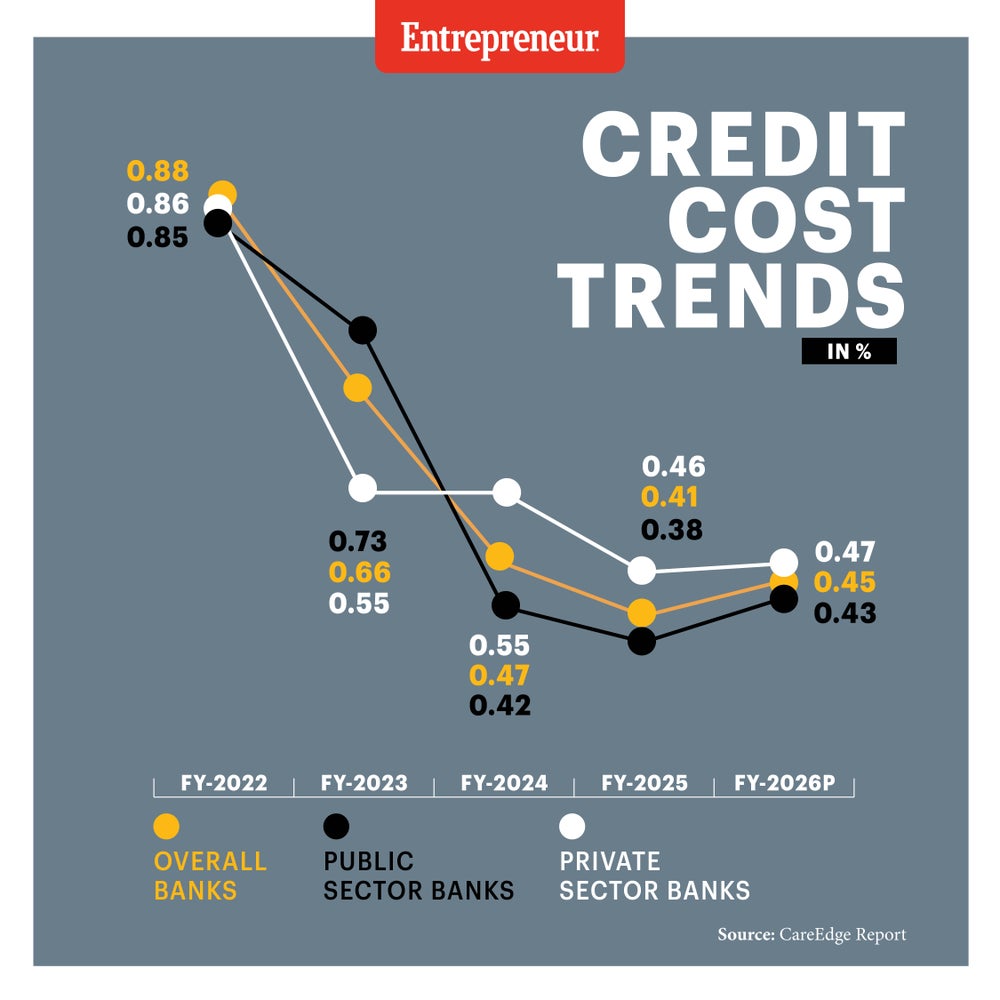 Entrepreneur

CREDIT COST TRENDS

IN %

0.88
0.86
0.85

0.73
0.66
0.55

0.55
0.47
0.42

0.46
0.41
0.38

0.47
0.45
0.43

FY-2022 FY-2023 FY-2024 FY-2025 FY-2026P

OVERALL BANKS

PUBLIC SECTOR BANKS

PRIVATE SECTOR BANKS

Source: CareEdge Report