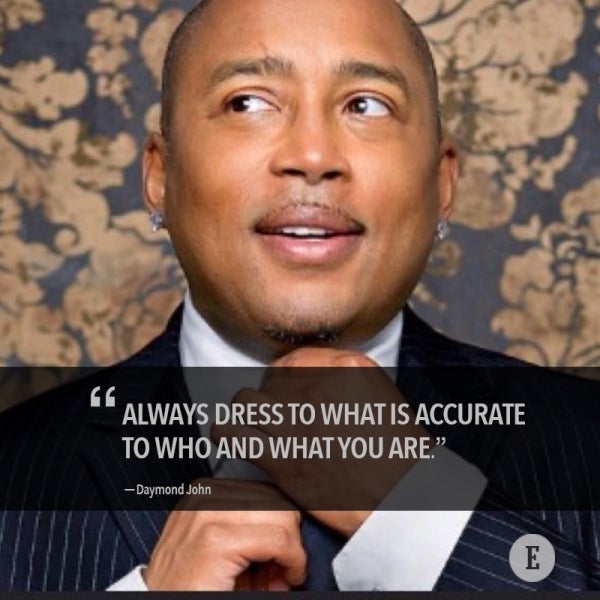 “ALWAYS DRESS TO WHAT IS ACCURATE TO WHO AND WHAT YOU ARE.”

—Daymond John

E