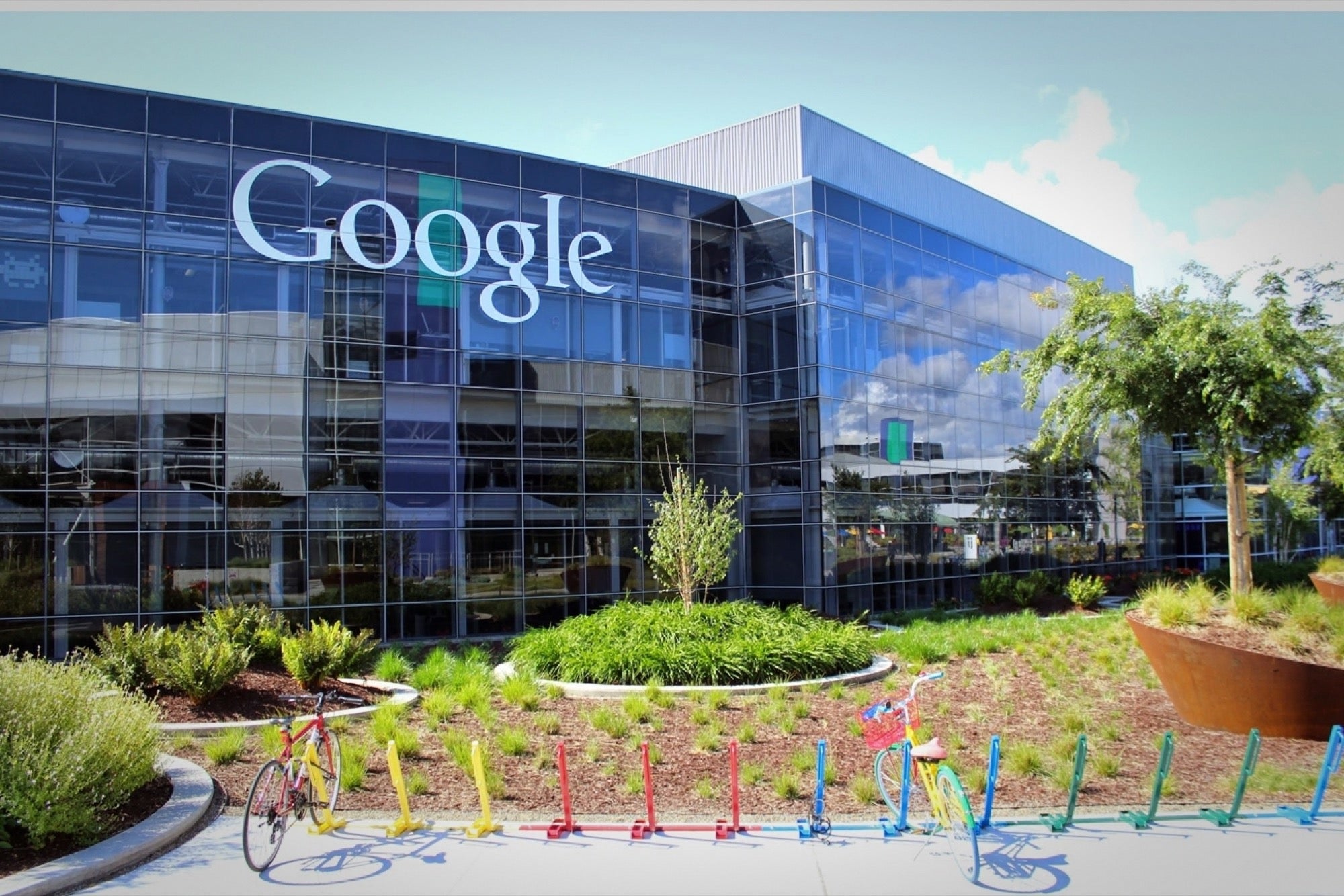 Google