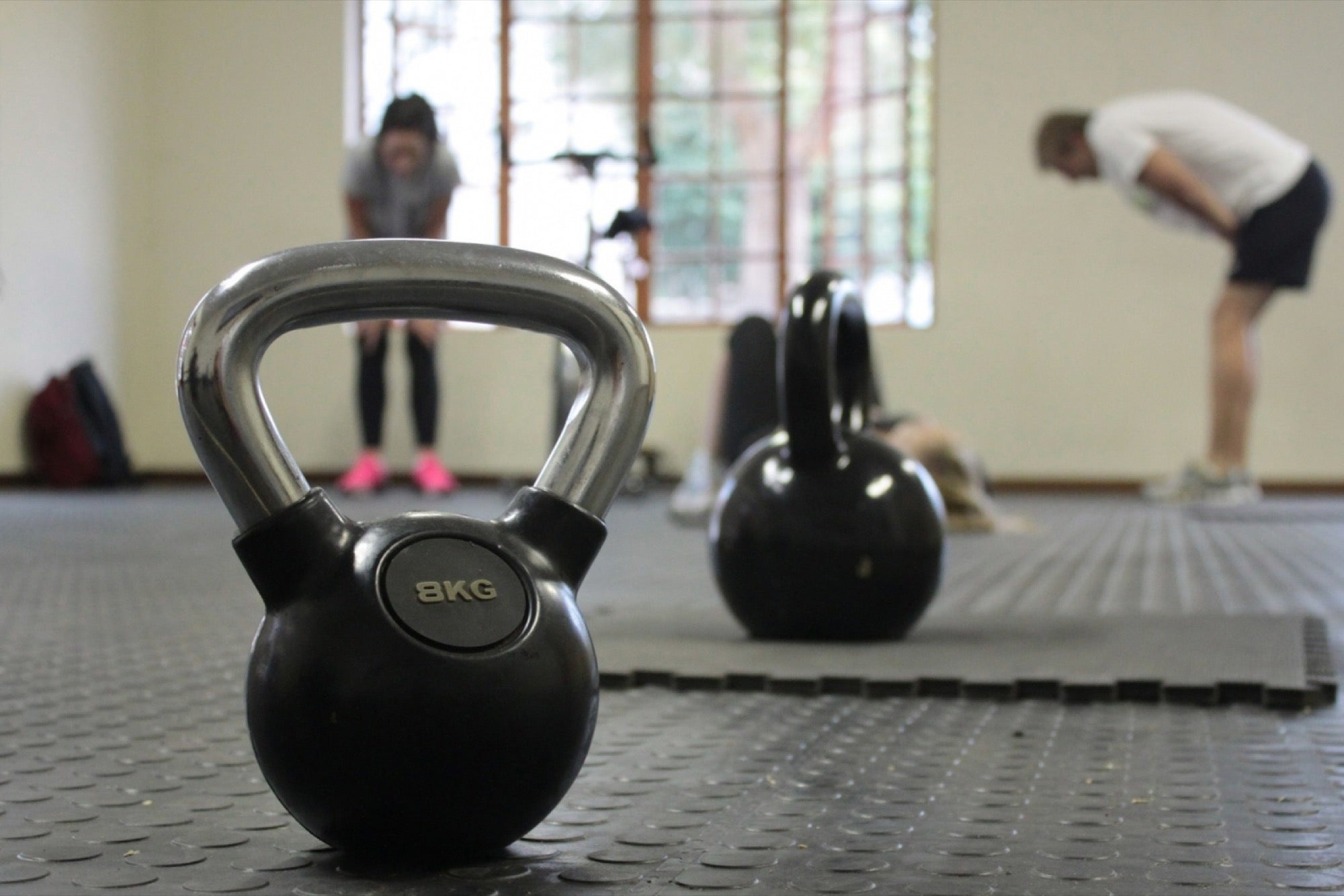 8KG