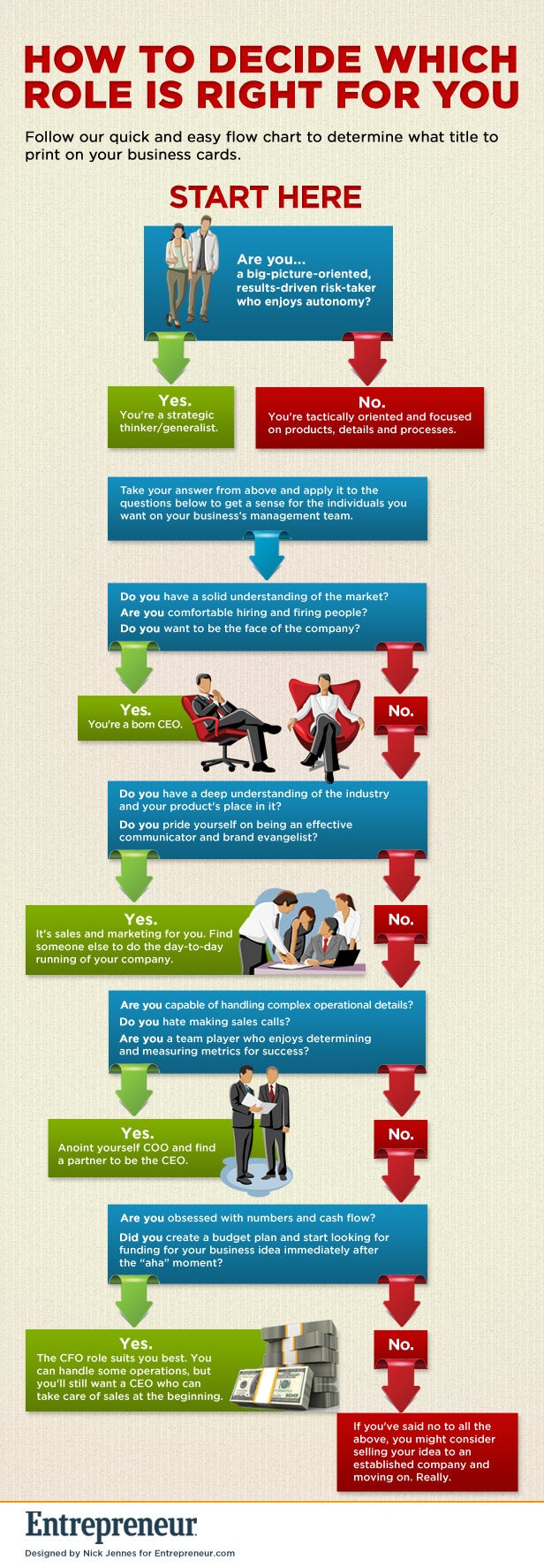 HOW TO DECIDE WHICH ROLE IS RIGHT FOR YOU

Follow our quick and easy flow chart to determine what title to print on your business cards.

START HERE

Are you... a big-picture-oriented, results-driven risk-taker who enjoys autonomy?

Yes. You're a strategic thinker/generalist.

No. You're tactically oriented and focused on products, details and processes.

Take your answer from above and apply it to the questions below to get a sense for the individuals you want on your business's management team.

Do you have a solid understanding of the market?
Are you comfortable hiring and firing people?
Do you want to be the face of the company?

Yes. You're a born CEO.

No.

Do you have a deep understanding of the industry and your product's place in it?
Do you pride yourself on being an effective communicator and brand evangelist?

Yes. It's sales and marketing for you. Find someone else to do the day-to-day running of your company.

No.

Are you capable of handling complex operational details?
Do you hate making sales calls?
Are you a team player who enjoys determining and measuring metrics for success?

Yes. Anoint yourself COO and find a partner to be the CEO.

No.

Are you obsessed with numbers and cash flow?
Did you create a budget plan and start looking for funding for your business idea immediately after the "aha" moment?

Yes. The CFO role suits you best. You can handle some operations, but you'll still want a CEO who can take care of sales at the beginning.

No.

If you've said no to all the above, you might consider selling your idea to an established company and moving on. Really.

Entrepreneur
Designed by Nick Jennes for Entrepreneur.com