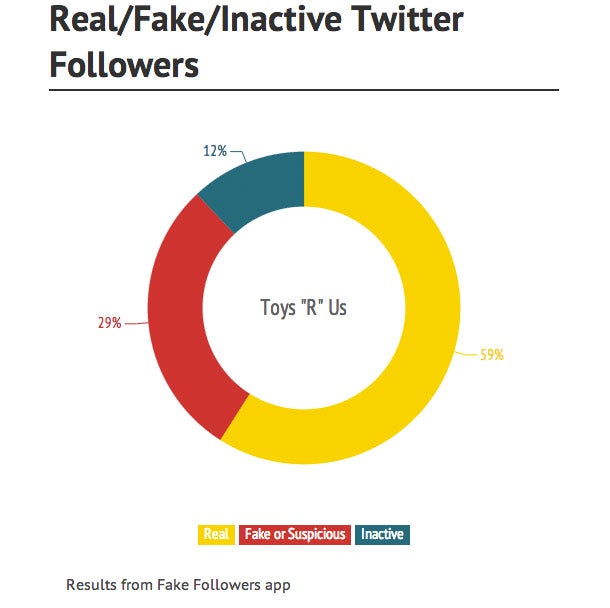 Real/Fake/Inactive Twitter Followers

12%

29%

Toys "R" Us

59%

Real Fake or Suspicious Inactive

Results from Fake Followers app