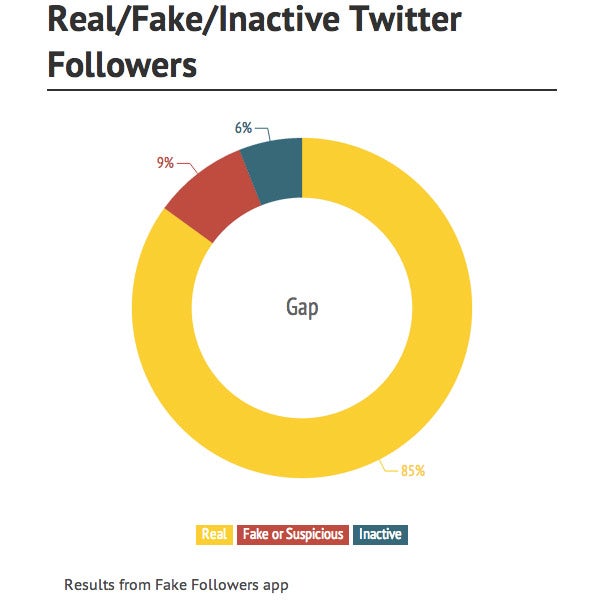 Real/Fake/Inactive Twitter Followers

6%

9%

Gap

85%

Real Fake or Suspicious Inactive

Results from Fake Followers app