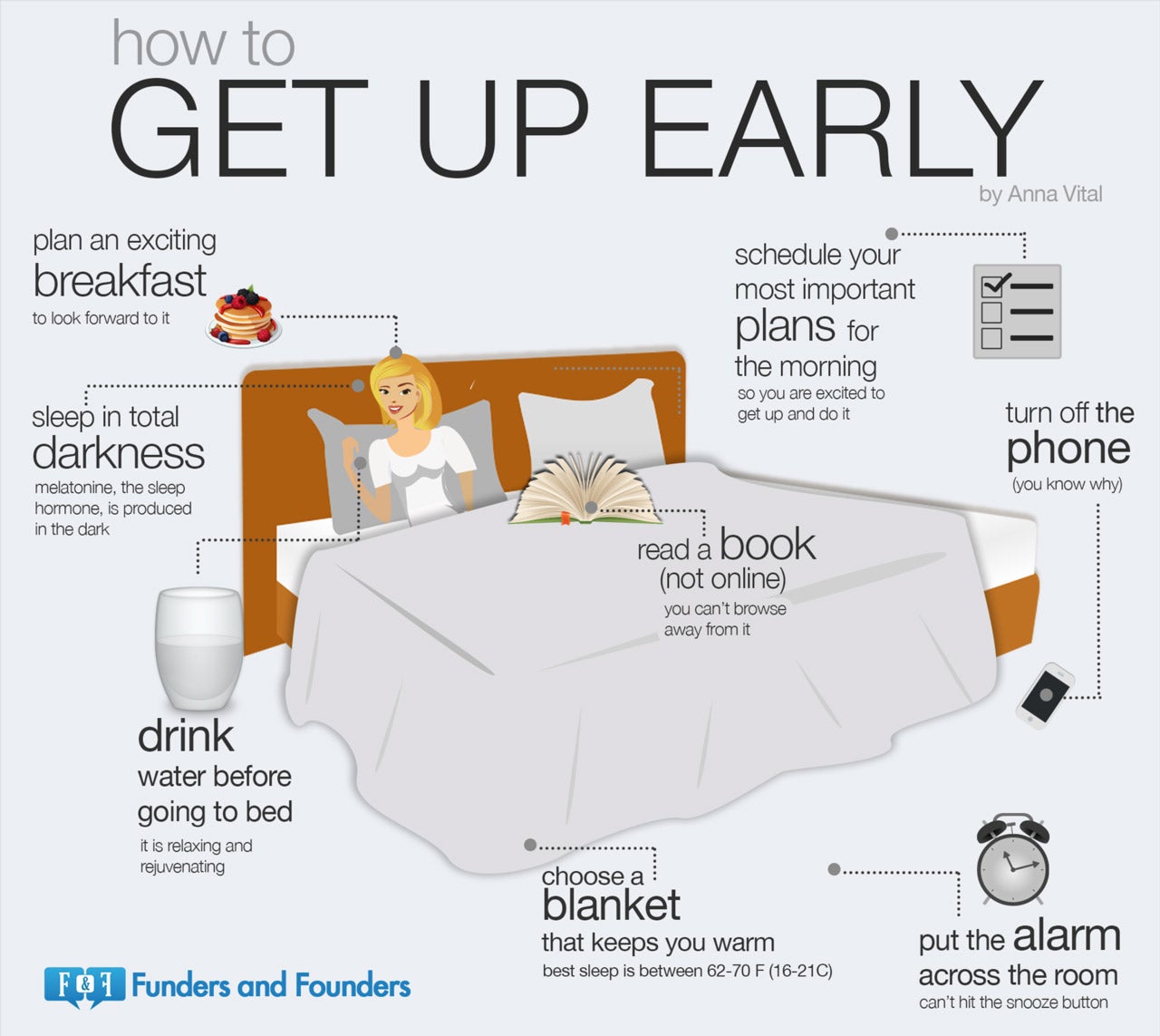 how to
GET UP EARLY
by Anna Vital

plan an exciting breakfast
to look forward to it

schedule your most important plans for the morning
so you are excited to get up and do it

sleep in total darkness
melatonine, the sleep hormone, is produced in the dark

turn off the phone
(you know why)

read a book (not online)
you can't browse away from it

drink water before going to bed
it is relaxing and rejuvenating

choose a blanket that keeps you warm
best sleep is between 62-70 F (16-21C)

put the alarm across the room
can't hit the snooze button

F&F Funders and Founders